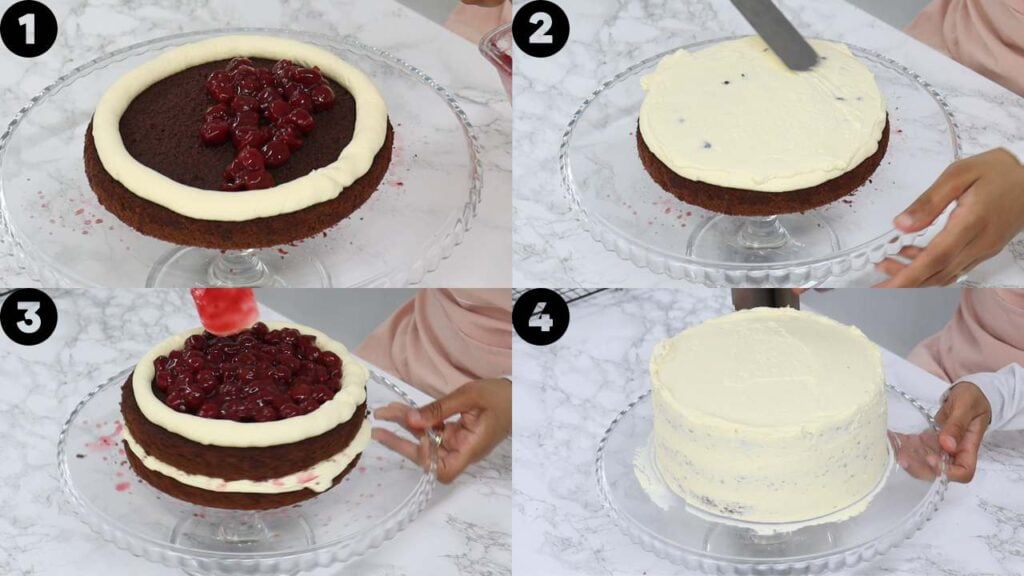 1

2

3

4